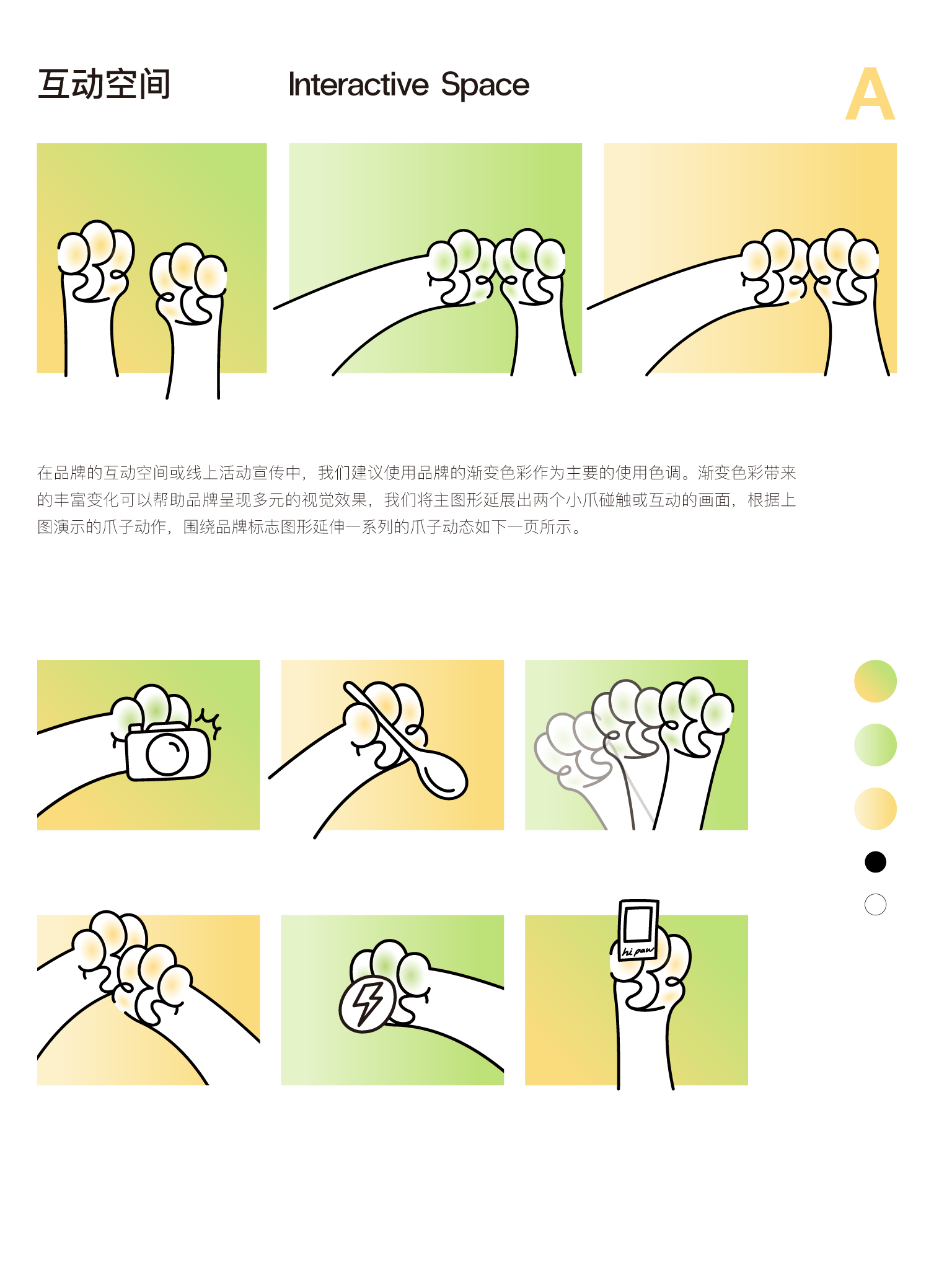 互动空间　Interactive Space

A

在品牌的互动空间或线上活动宣传中，我们建议使用品牌的渐变色彩作为主要的使用色调。渐变色彩带来的丰富变化可以帮助品牌呈现多元的视觉效果，我们将主图形延展出两个小爪碰触或互动的画面，根据上图演示的爪子动作，围绕品牌标志图形延伸一系列的爪子动态如下一页所示。

hi paw